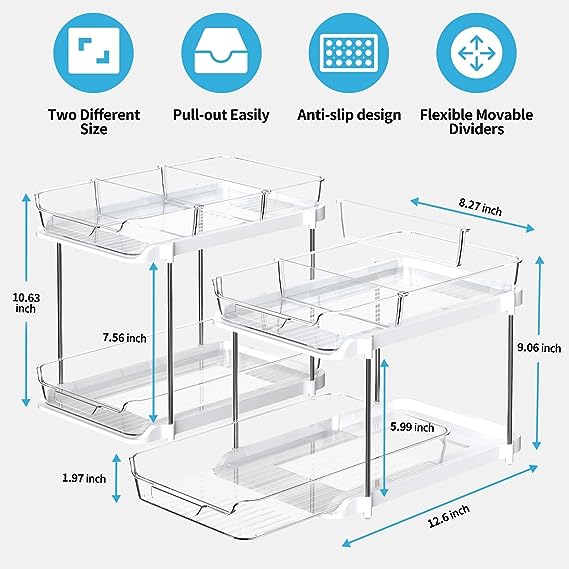 Two Different Size

Pull-out Easily

Anti-slip design

Flexible Movable Dividers

8.27 inch

10.63 inch

7.56 inch

9.06 inch

5.99 inch

1.97 inch

12.6 inch